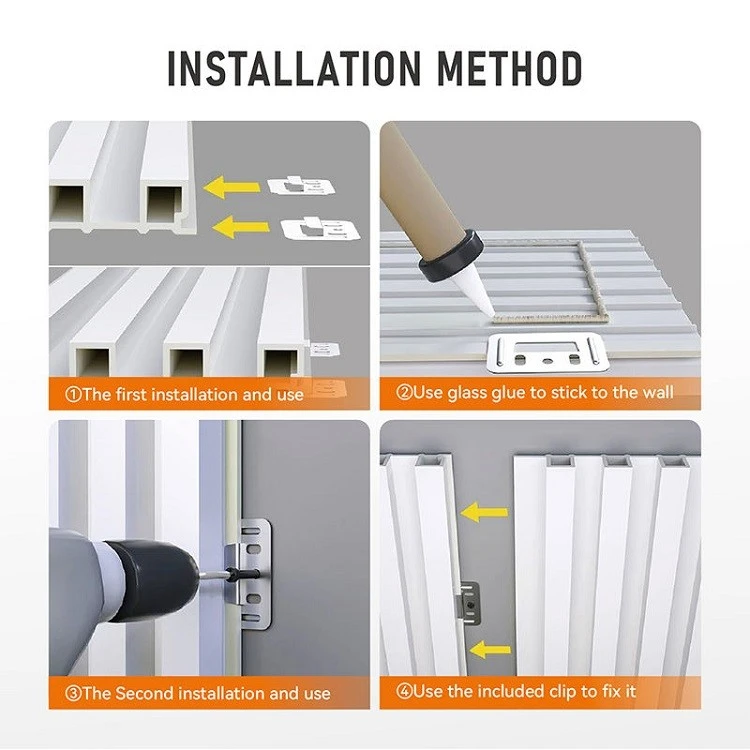 INSTALLATION METHOD

①The first installation and use

②Use glass glue to stick to the wall

③The Second installation and use

④Use the included clip to fix it